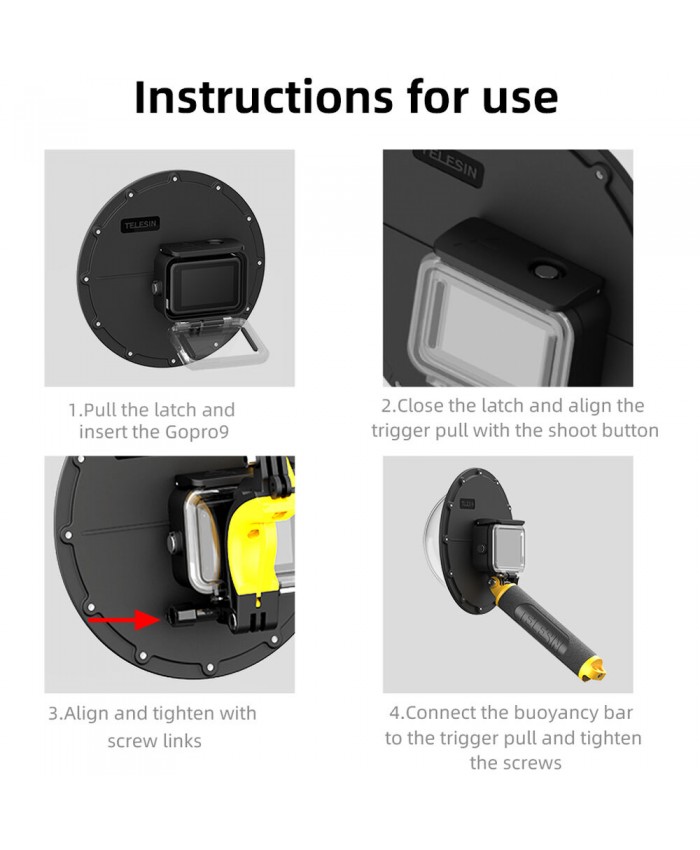 Instructions for use

TELESIN

1.Pull the latch and insert the Gopro9

TELESIN

2.Close the latch and align the trigger pull with the shoot button

3.Align and tighten with screw links

TELESIN

4.Connect the buoyancy bar to the trigger pull and tighten the screws