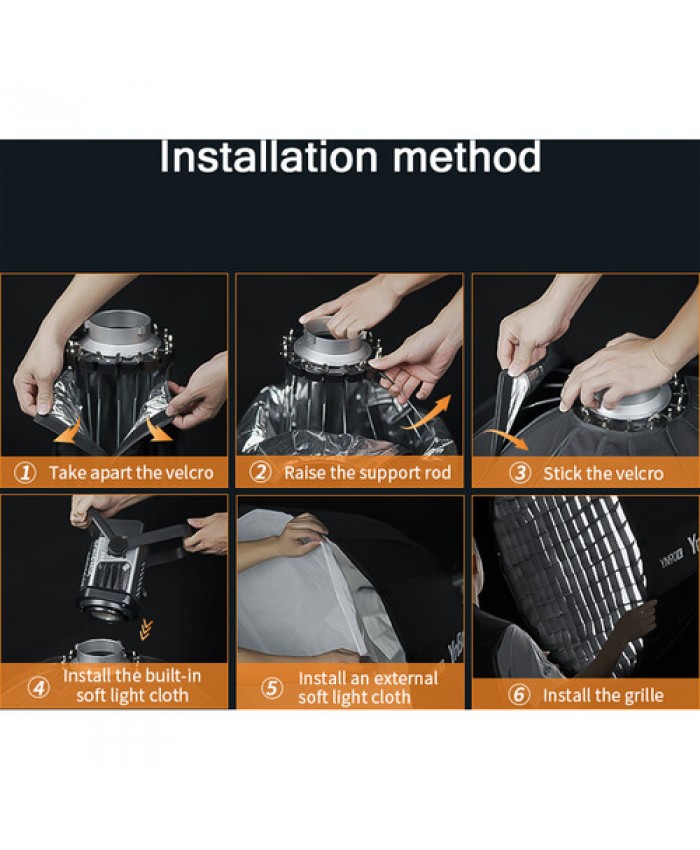 Installation method

① Take apart the velcro

② Raise the support rod

③ Stick the velcro

④ Install the built-in soft light cloth

⑤ Install an external soft light cloth

⑥ Install the grille